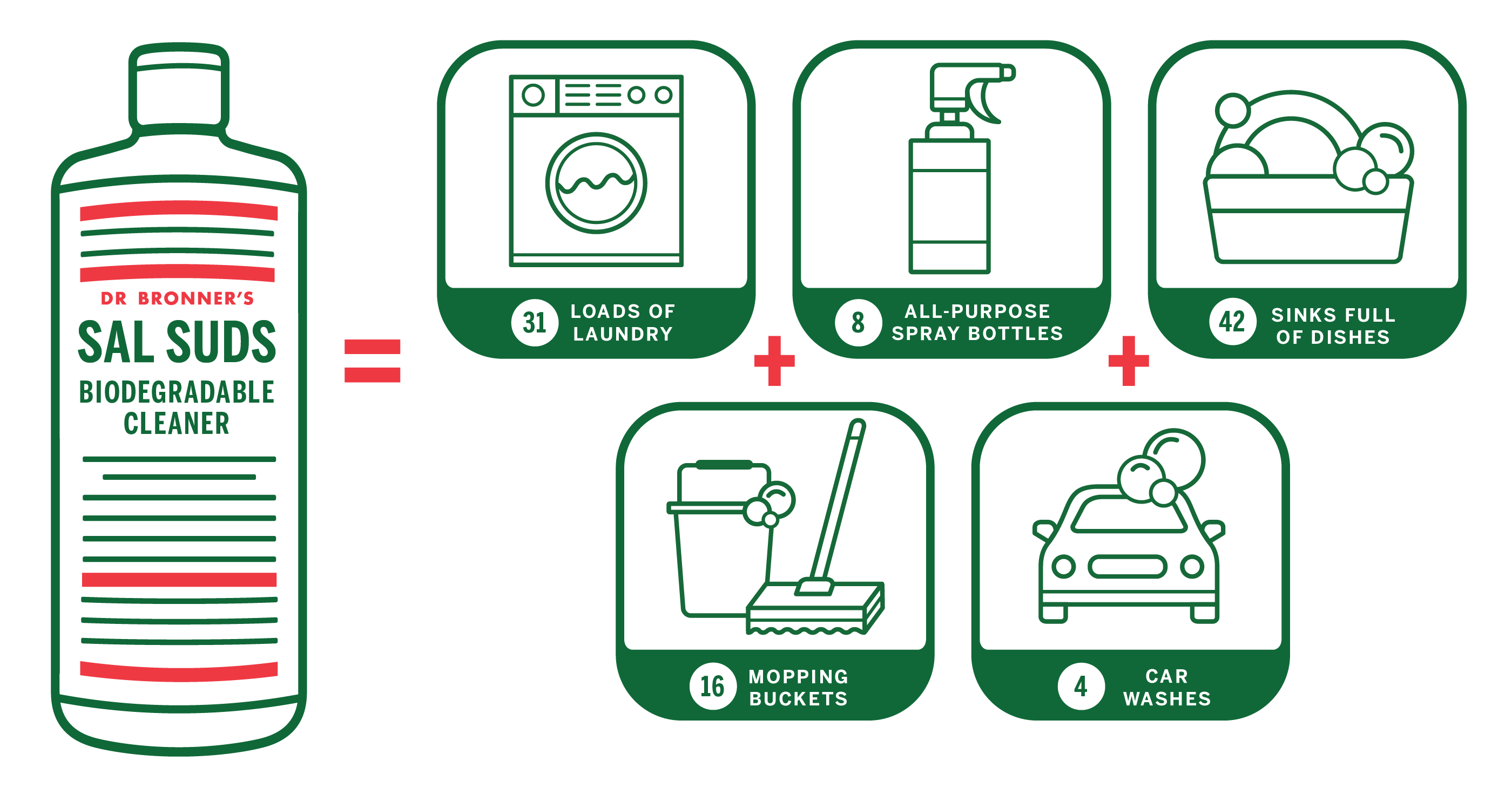 DR BRONNER'S
SAL SUDS
BIODEGRADABLE CLEANER

=

31 LOADS OF LAUNDRY

+

8 ALL-PURPOSE SPRAY BOTTLES

+

42 SINKS FULL OF DISHES

16 MOPPING BUCKETS

4 CAR WASHES